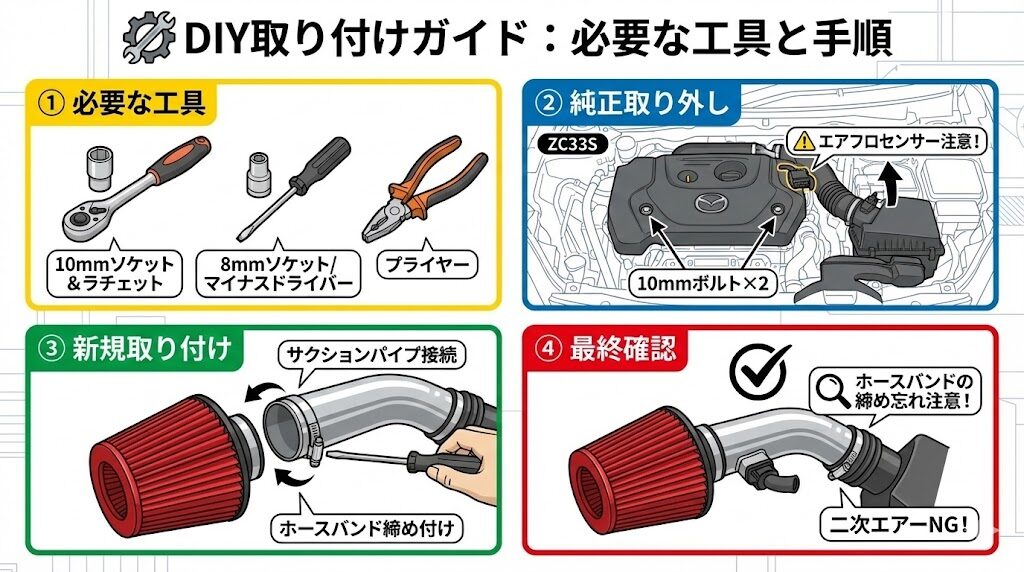 DIY取り付けガイド：必要な工具と手順

① 必要な工具

10mmソケット＆ラチェット

8mmソケット/マイナスドライバー

プライヤー

② 純正取り外し

ZC33S

エアフロセンサー注意！

10mmボルト×2

③ 新規取り付け

サクションパイプ接続

ホースバンド締め付け

④ 最終確認

ホースバンドの締め忘れ注意！

二次エアーNG！