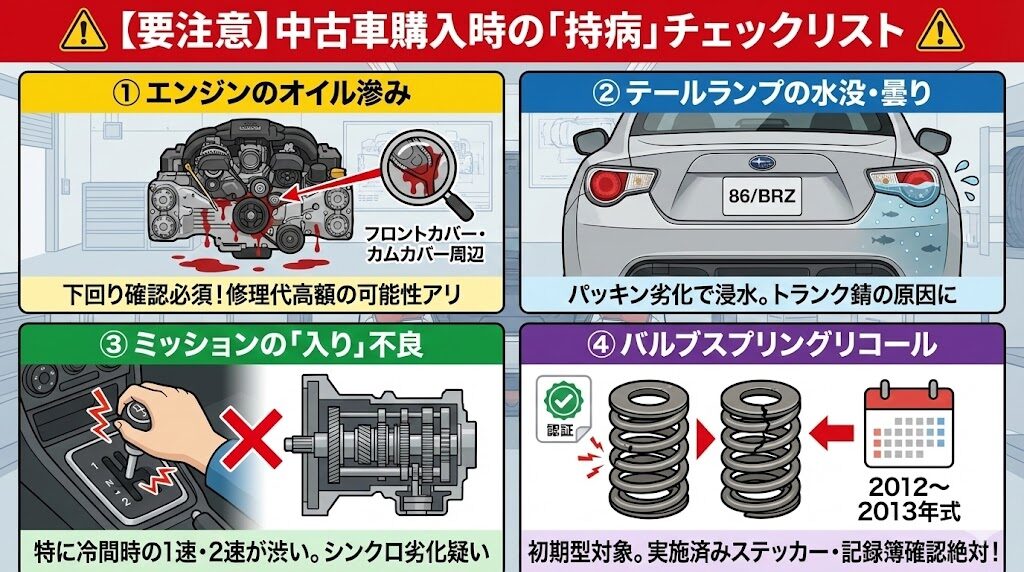 【要注意】中古車購入時の「持病」チェックリスト

① エンジンのオイル滲み

フロントカバー・カムカバー周辺

下回り確認必須！修理代高額の可能性アリ

② テールランプの水没・曇り

86/BRZ

パッキン劣化で浸水。トランク錆の原因に

③ ミッションの「入り」不良

特に冷間時の1速・2速が渋い。シンクロ劣化疑い

④ バルブスプリングリコール

認証

2012〜2013年式

初期型対象。実施済みステッカー・記録簿確認絶対！