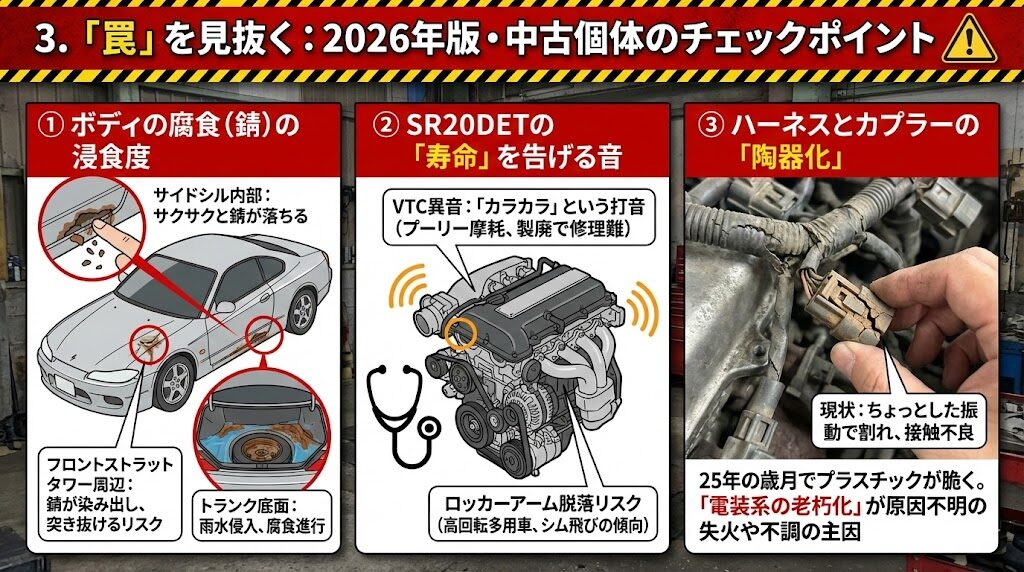 3.「罠」を見抜く：2026年版・中古個体のチェックポイント

① ボディの腐食（錆）の浸食度

サイドシル内部：サクサクと錆が落ちる

フロントストラットタワー周辺：錆が染み出し、突き抜けるリスク

トランク底面：雨水侵入、腐食進行

② SR20DETの「寿命」を告げる音

VTC異音：「カラカラ」という打音（プーリー摩耗、製廃で修理難）

ロッカーアーム脱落リスク（高回転多用車、シム飛びの傾向）

③ ハーネスとカプラーの「陶器化」

現状：ちょっとした振動で割れ、接触不良

25年の歳月でプラスチックが脆く。「電装系の老朽化」が原因不明の失火や不調の主因