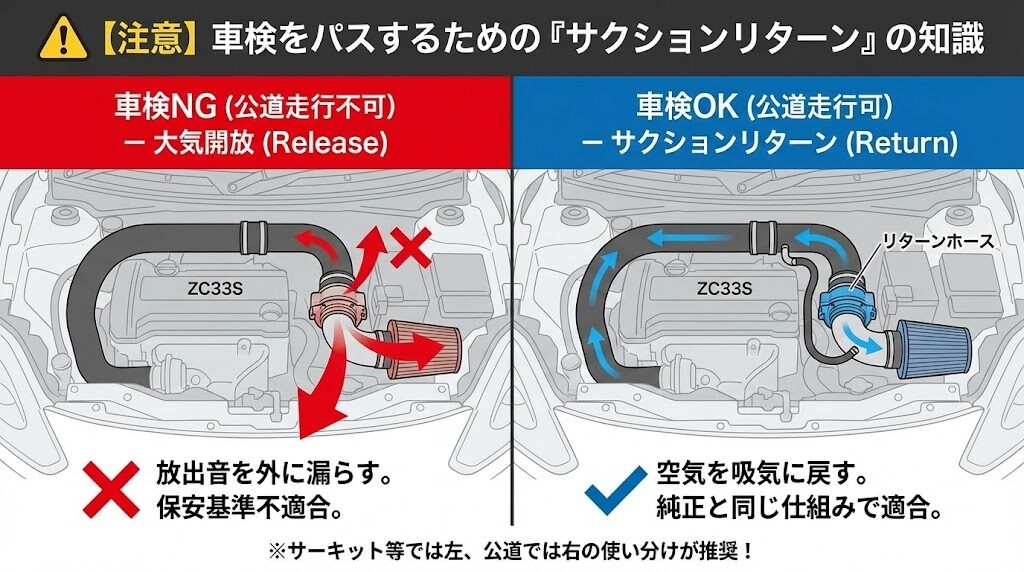 【注意】車検をパスするための『サクションリターン』の知識

車検NG (公道走行不可)
ー 大気開放 (Release)

ZC33S

放出音を外に漏らす。
保安基準不適合。

車検OK (公道走行可)
ー サクションリターン (Return)

リターンホース

ZC33S

空気を吸気に戻す。
純正と同じ仕組みで適合。

※サーキット等では左、公道では右の使い分けが推奨！