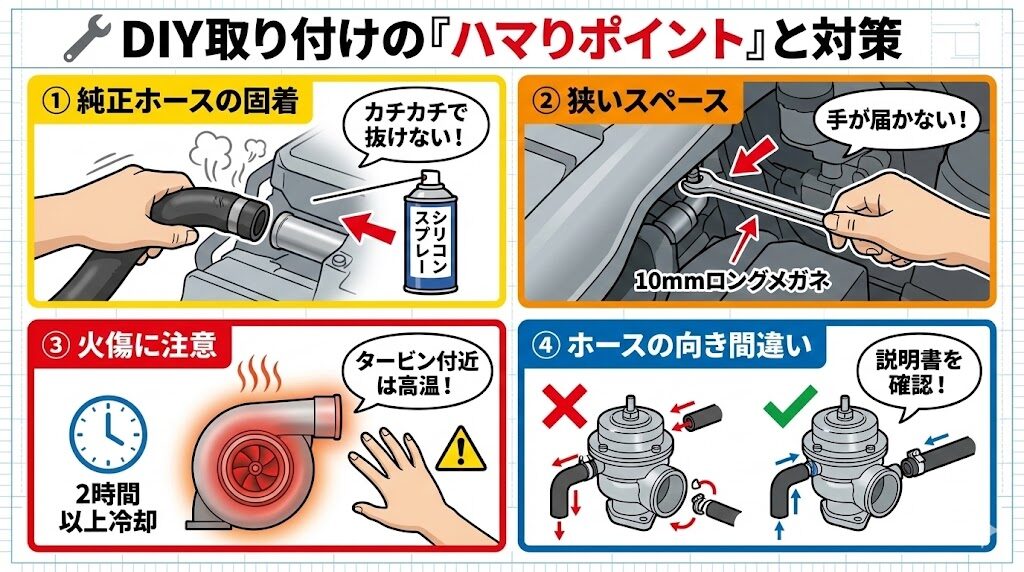 DIY取り付けの『ハマりポイント』と対策

① 純正ホースの固着

カチカチで抜けない!

シリコンスプレー

② 狭いスペース

手が届かない!

10mmロングメガネ

③ 火傷に注意

タービン付近は高温!

2時間以上冷却

④ ホースの向き間違い

説明書を確認!